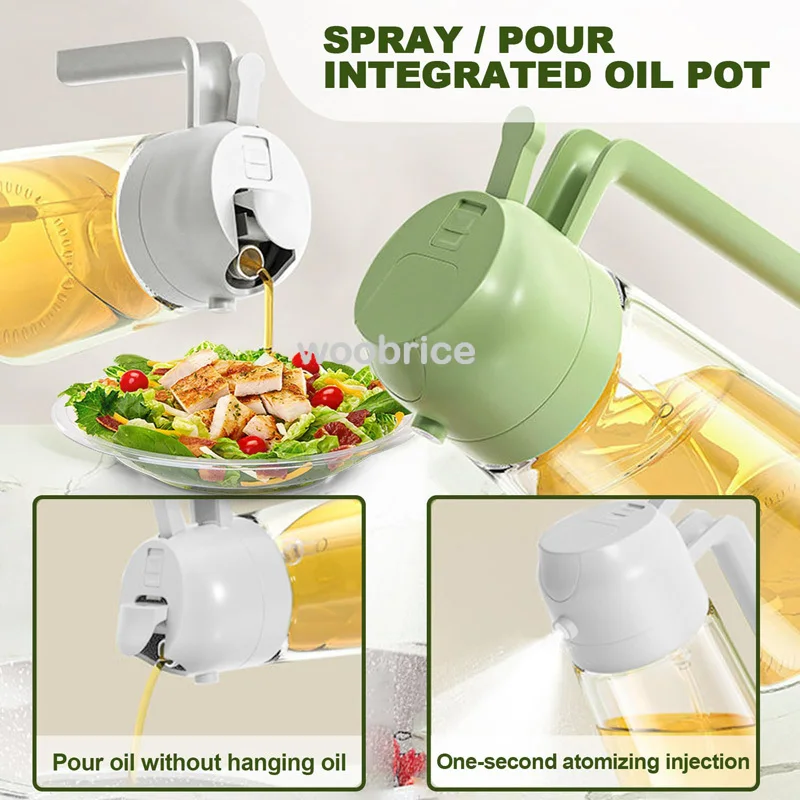 SPRAY / POUR
INTEGRATED OIL POT

woobrice

Pour oil without hanging oil

One-second atomizing injection