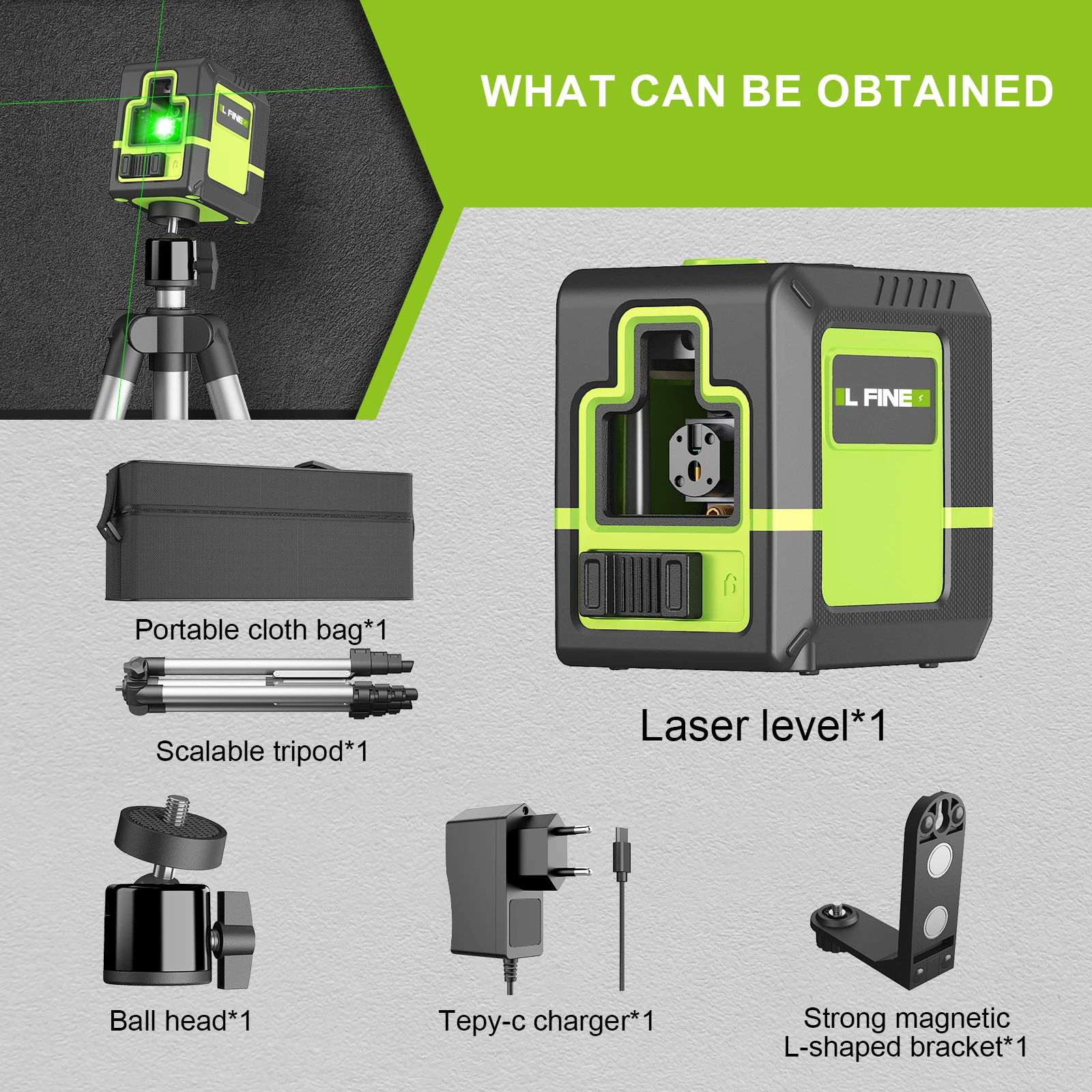 WHAT CAN BE OBTAINED

L FINE

L FINE

Portable cloth bag*1

Scalable tripod*1

Laser level*1

Ball head*1

Tepy-c charger*1

Strong magnetic L-shaped bracket*1